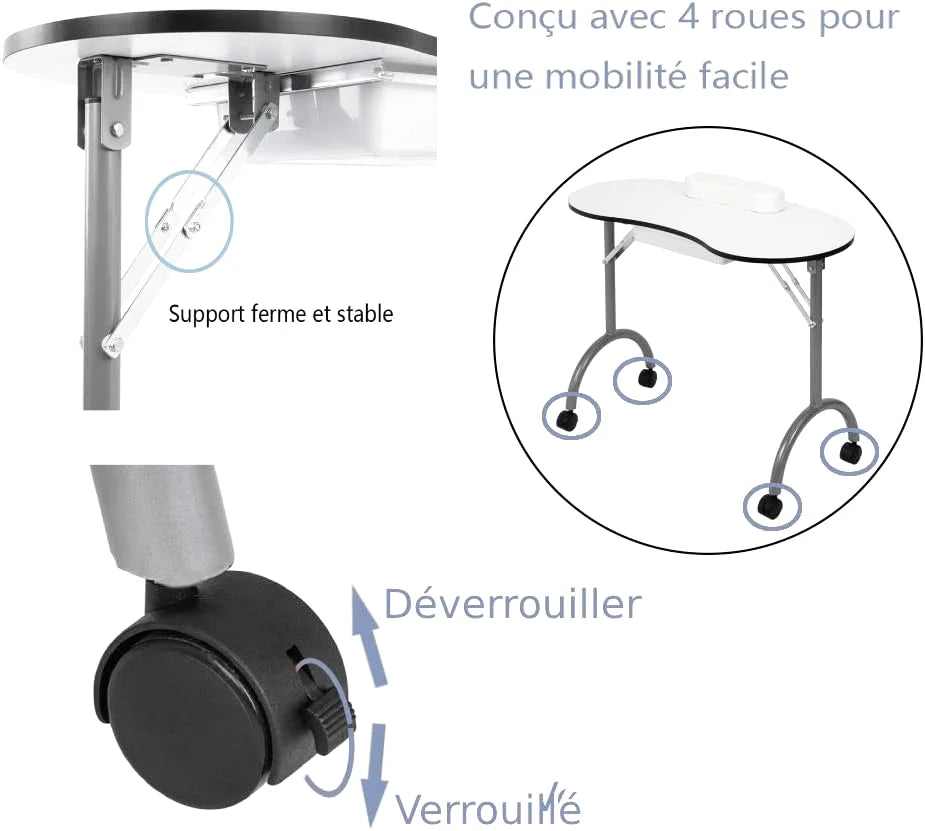 Conçu avec 4 roues pour une mobilité facile

Support ferme et stable

Déverrouiller

Verrouillé